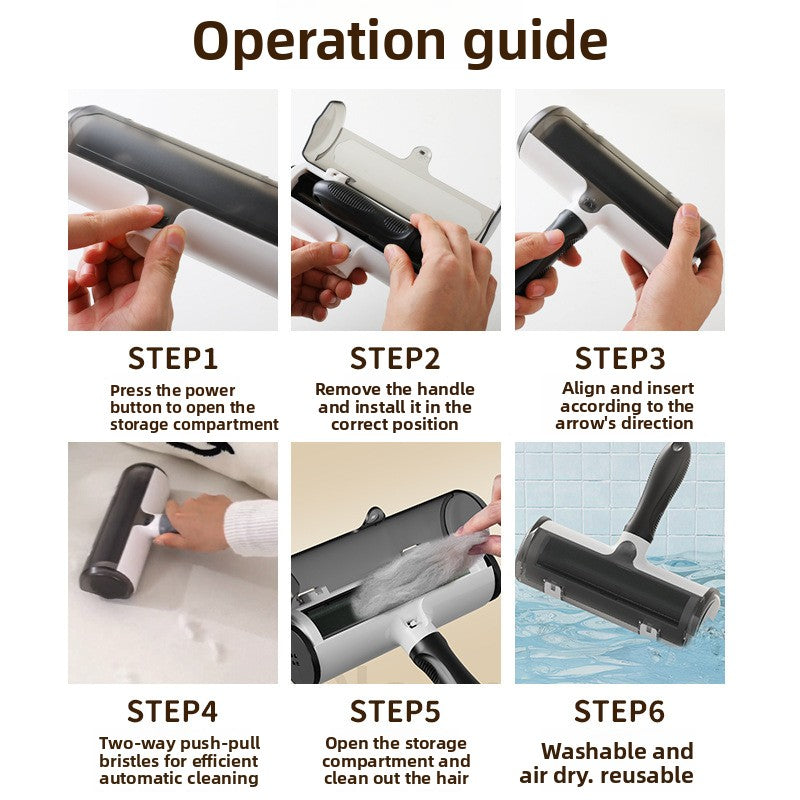 Operation guide

STEP1

Press the power button to open the storage compartment

STEP2

Remove the handle and install it in the correct position

STEP3

Align and insert according to the arrow's direction

STEP4

Two-way push-pull bristles for efficient automatic cleaning

STEP5

Open the storage compartment and clean out the hair

STEP6

Washable and air dry. reusable